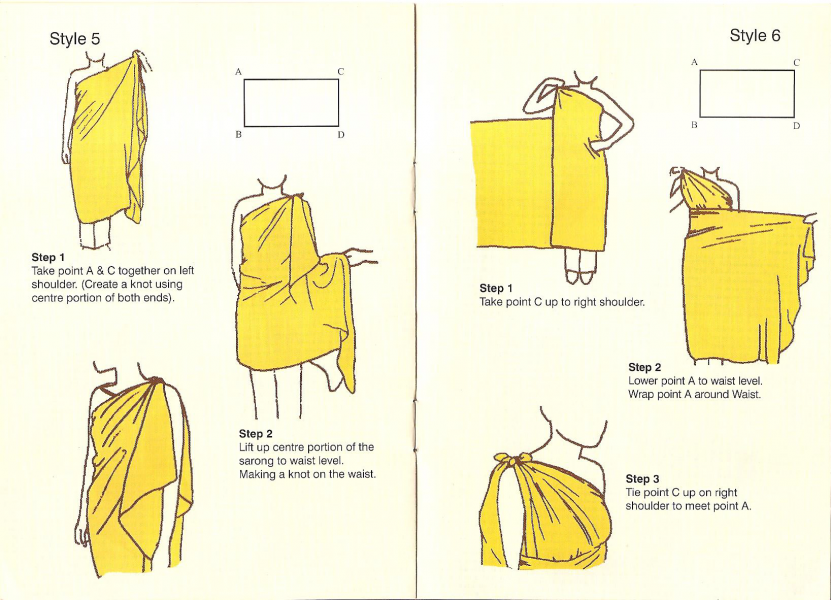 Style 5

A C
B D

Step 1
Take point A & C together on left shoulder. (Create a knot using centre portion of both ends).

Step 2
Lift up centre portion of the sarong to waist level. Making a knot on the waist.

Style 6

A C
B D

Step 1
Take point C up to right shoulder.

Step 2
Lower point A to waist level. Wrap point A around Waist.

Step 3
Tie point C up on right shoulder to meet point A.